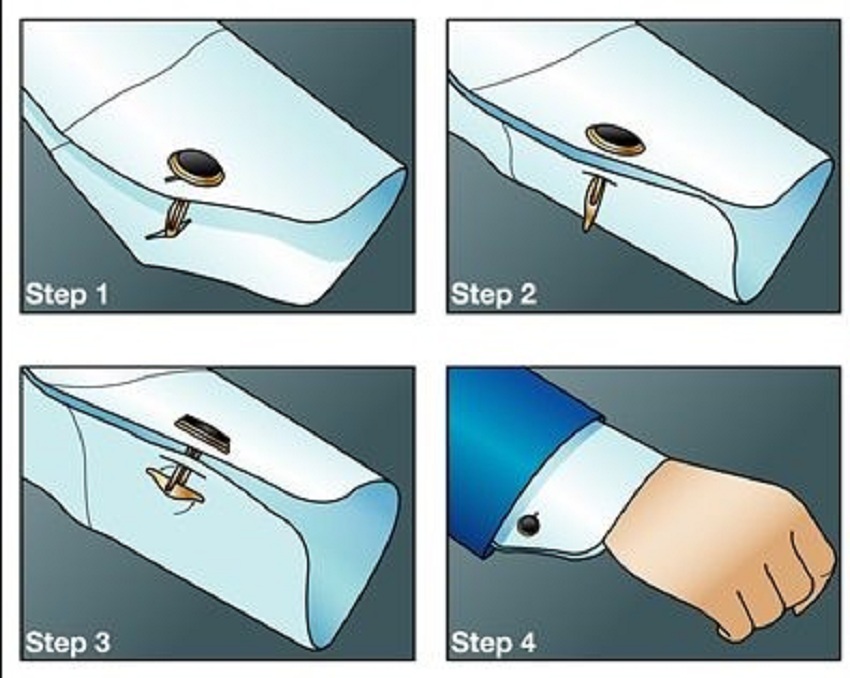 Step 1

Step 2

Step 3

Step 4